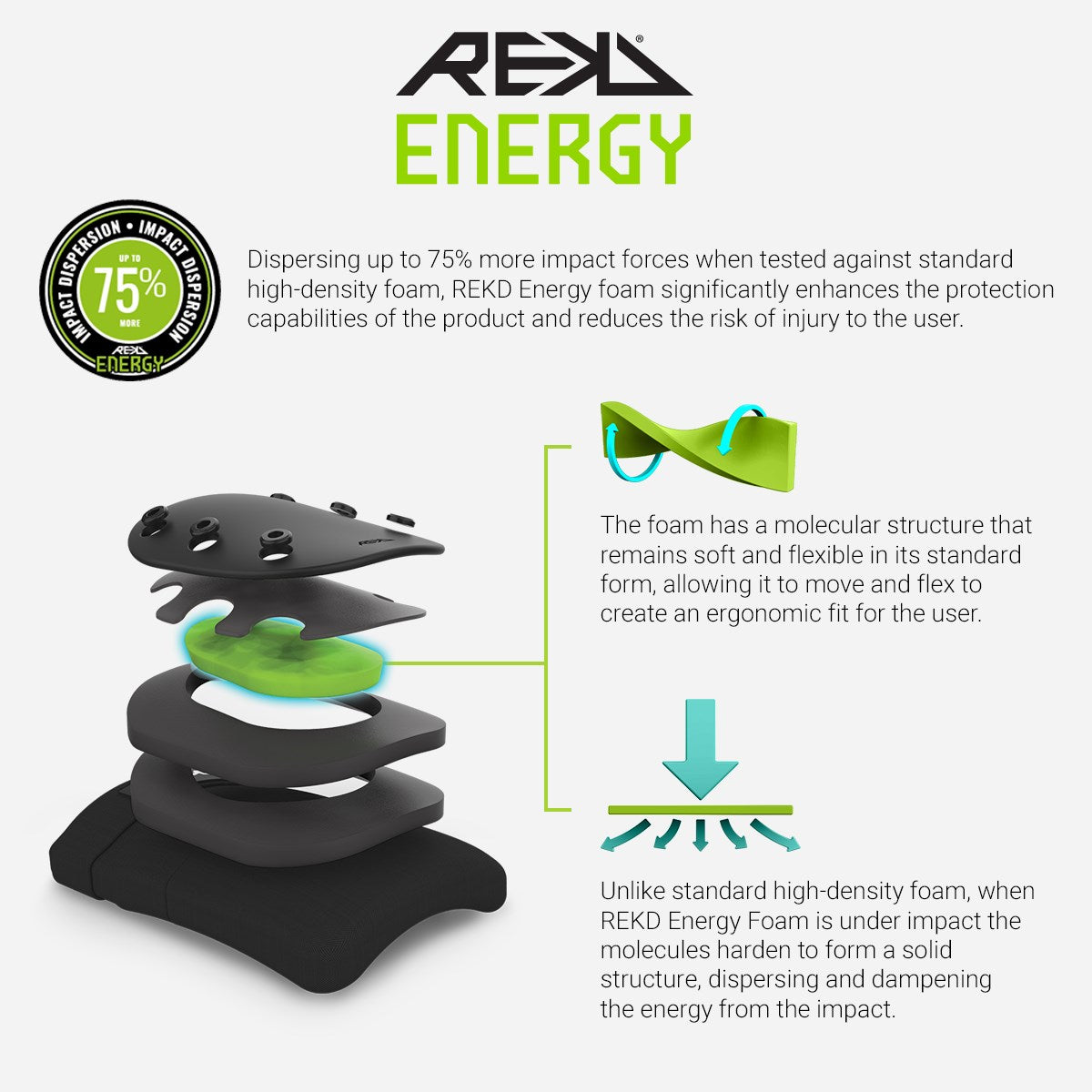 REKD®
ENERGY

IMPACT DISPERSION • IMPACT DISPERSION
UP TO
75%
MORE
REKD
ENERGY

Dispersing up to 75% more impact forces when tested against standard high-density foam, REKD Energy foam significantly enhances the protection capabilities of the product and reduces the risk of injury to the user.

REKD

The foam has a molecular structure that remains soft and flexible in its standard form, allowing it to move and flex to create an ergonomic fit for the user.

Unlike standard high-density foam, when REKD Energy Foam is under impact the molecules harden to form a solid structure, dispersing and dampening the energy from the impact.